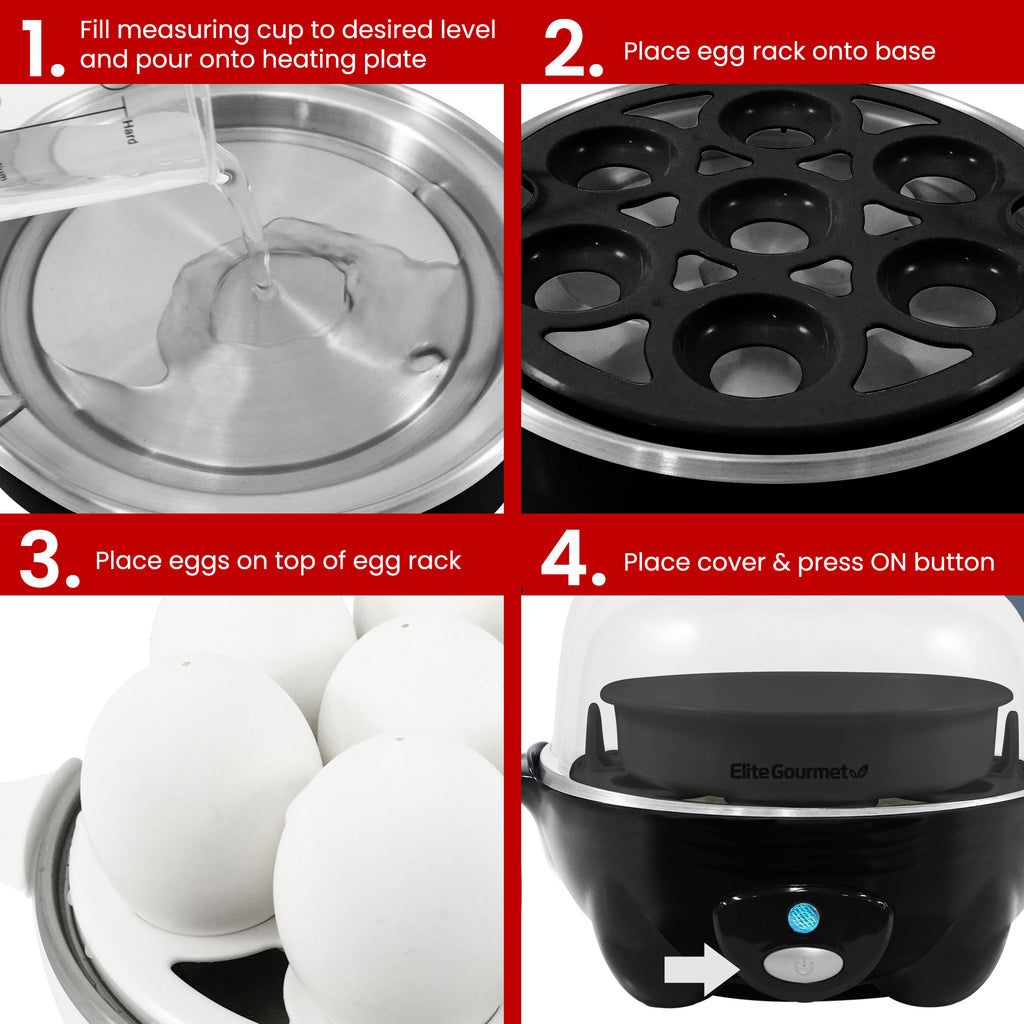 1. Fill measuring cup to desired level and pour onto heating plate

Hard

2. Place egg rack onto base

3. Place eggs on top of egg rack

4. Place cover & press ON button

Elite Gourmet