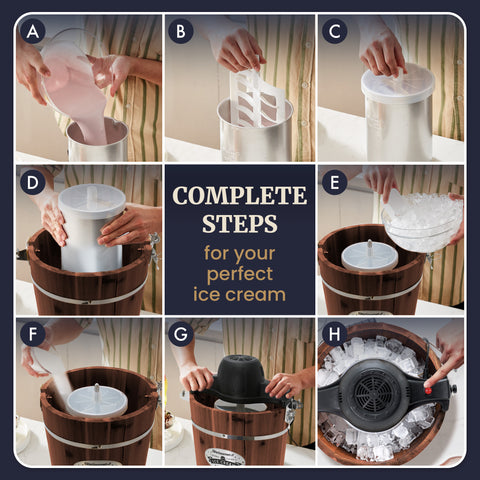 A

B

C

D

COMPLETE STEPS

for your perfect ice cream

E

F

G

H