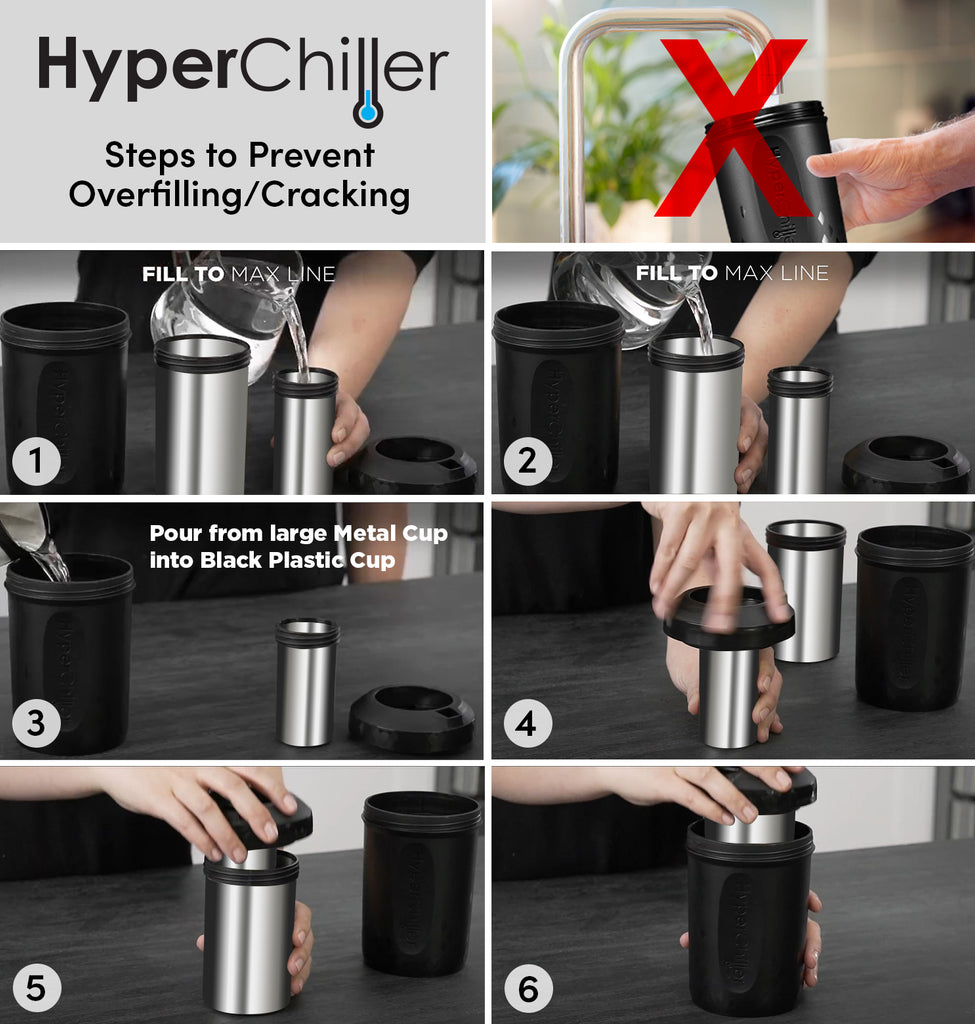 HyperChiller

Steps to Prevent Overfilling/Cracking

FILL TO MAX LINE

1

FILL TO MAX LINE

2

Pour from large Metal Cup into Black Plastic Cup

3

4

5

6